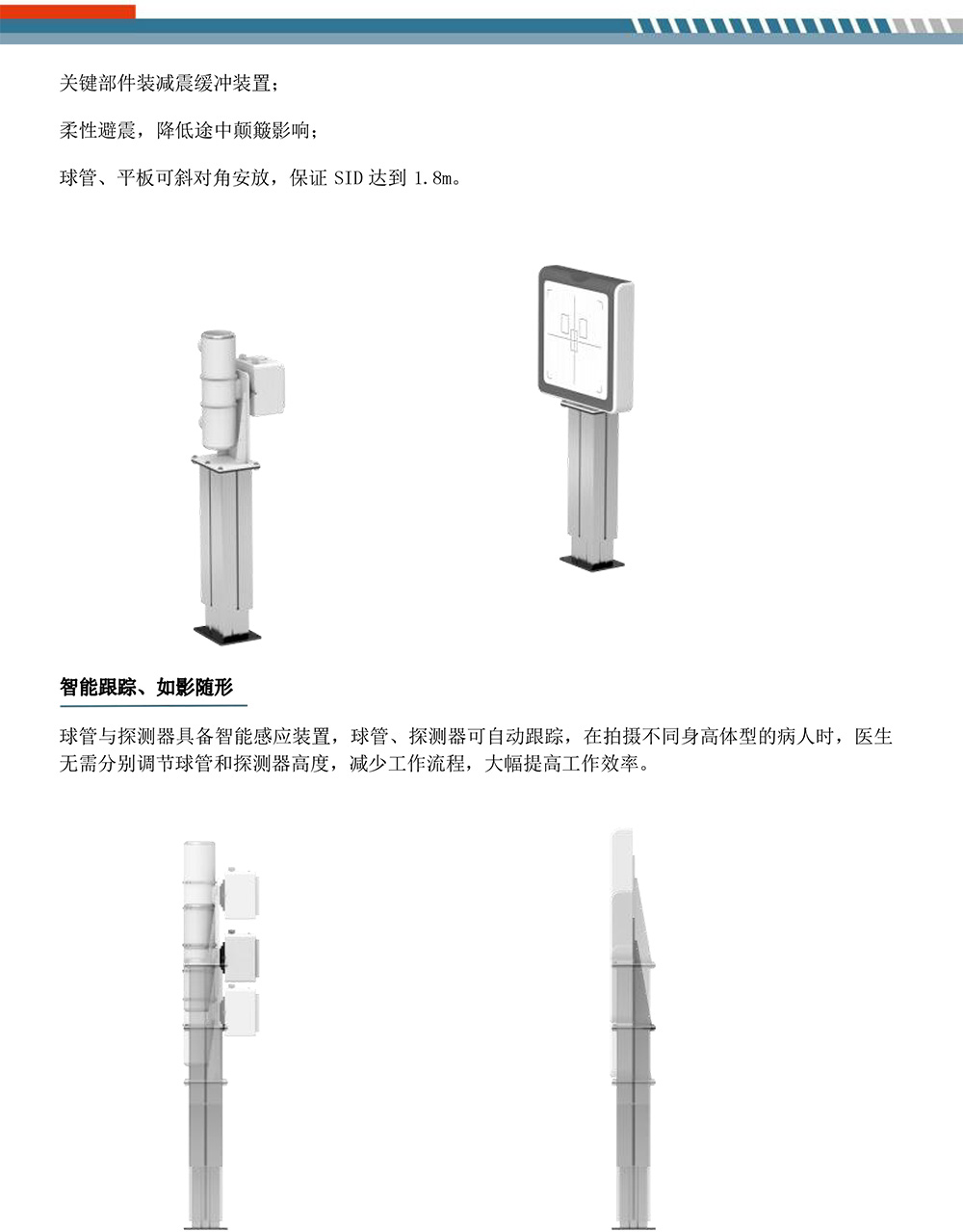 关键部件装减震缓冲装置；

柔性避震，降低途中颠簸影响；

球管、平板可斜对角安放，保证 SID 达到 1.8m。

智能跟踪、如影随形

球管与探测器具备智能感应装置，球管、探测器可自动跟踪，在拍摄不同身高体型的病人时，医生无需分别调节球管和探测器高度，减少工作流程，大幅提高工作效率。